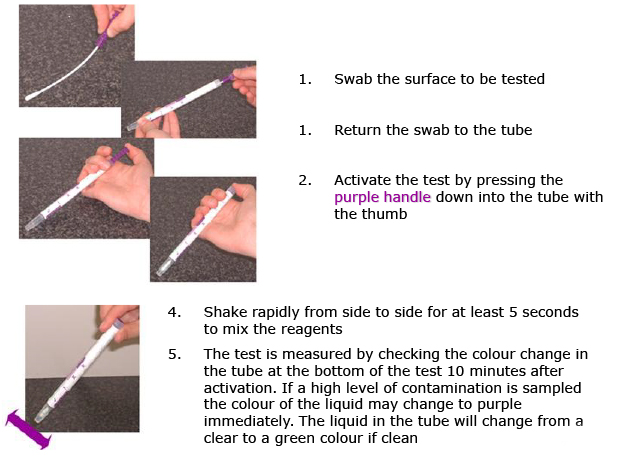 1. Swab the surface to be tested

1. Return the swab to the tube

2. Activate the test by pressing the purple handle down into the tube with the thumb

4. Shake rapidly from side to side for at least 5 seconds to mix the reagents

5. The test is measured by checking the colour change in the tube at the bottom of the test 10 minutes after activation. If a high level of contamination is sampled the colour of the liquid may change to purple immediately. The liquid in the tube will change from a clear to a green colour if clean